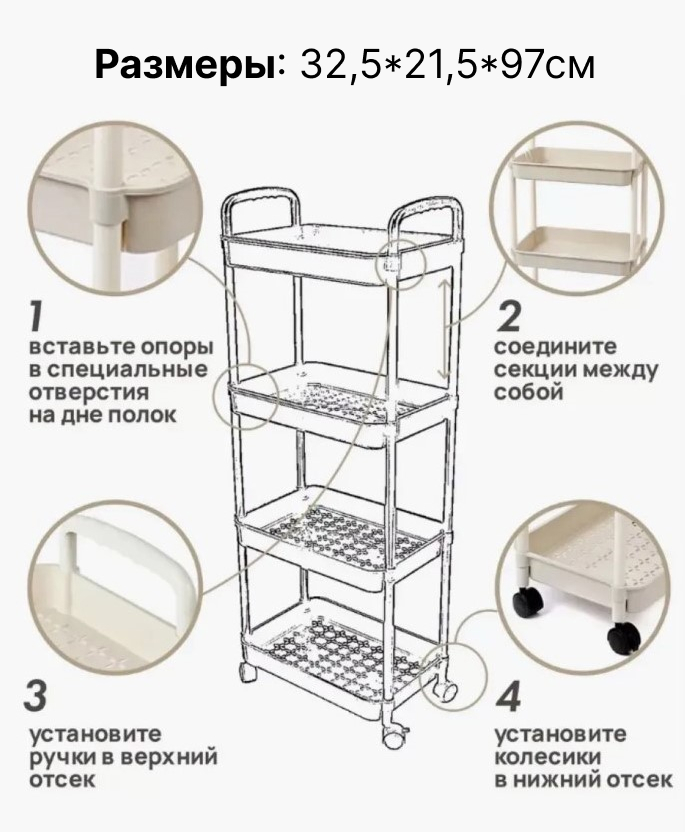 Размеры: 32,5*21,5*97см

1
вставьте опоры в специальные отверстия на дне полок

2
соедините секции между собой

3
установите ручки в верхний отсек

4
установите колесики в нижний отсек